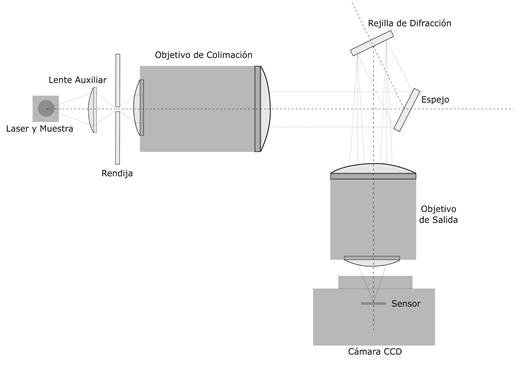 Rejilla de Difracción

Objetivo de Colimación

Lente Auxiliar

Espejo

Laser y Muestra

Rendija

Objetivo de Salida

Sensor

Cámara CCD