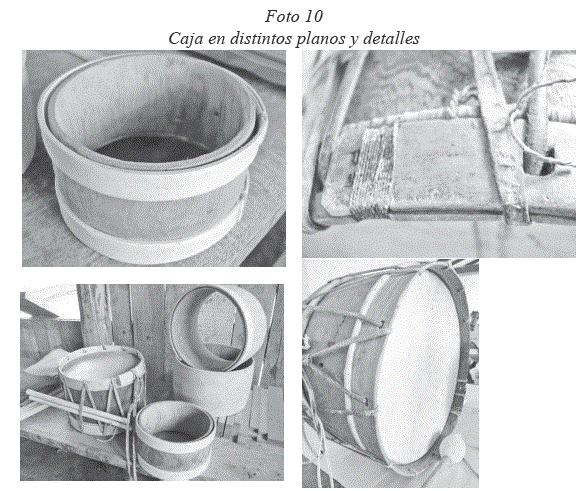 Foto 10
Caja en distintos planos y detalles