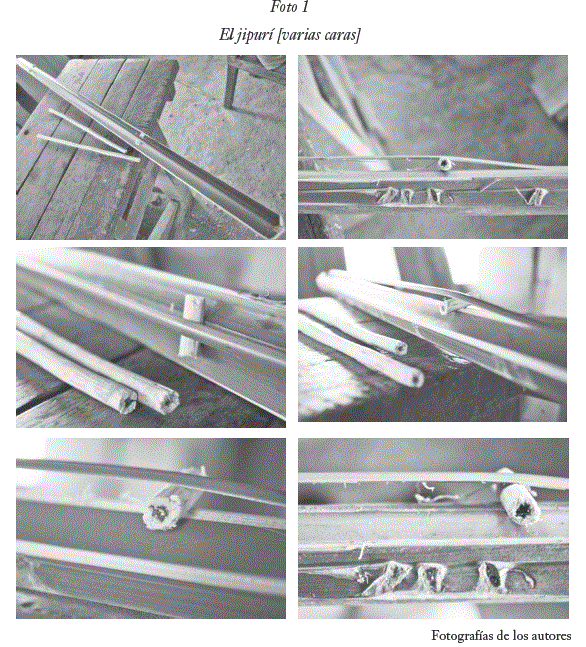 Foto 1

El jipurí [varias caras]

Fotografías de los autores